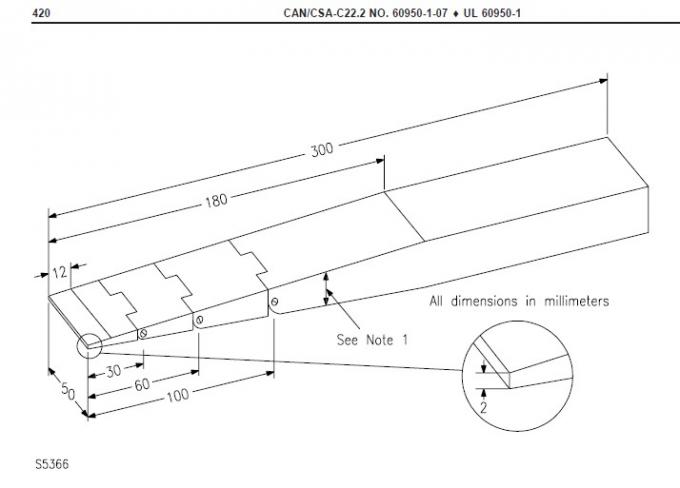 420 CAN/CSA-C22.2 NO. 60950-1-07 ♦ UL 60950-1

300

180

12

All dimensions in millimeters

See Note 1

30

60

100

50

2

S5366